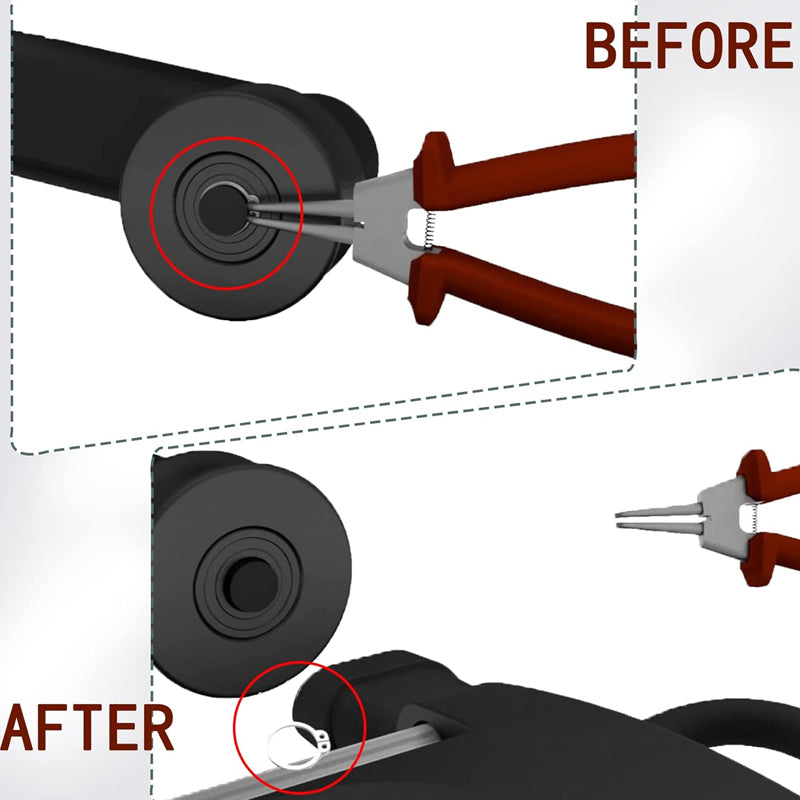 BEFORE

AFTER